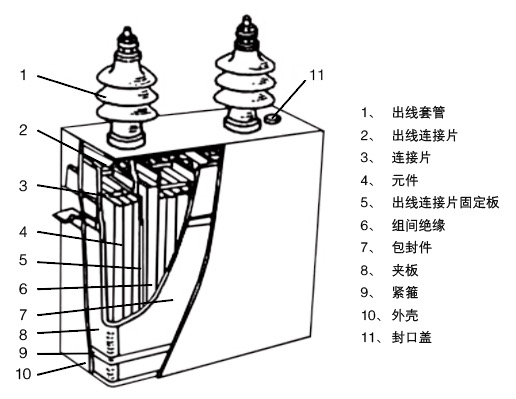 1
2
3
4
5
6
7
8
9
10
11

1、 出线套管
2、 出线连接片
3、 连接片
4、 元件
5、 出线连接片固定板
6、 组间绝缘
7、 包封件
8、 夹板
9、 紧箍
10、外壳
11、封口盖